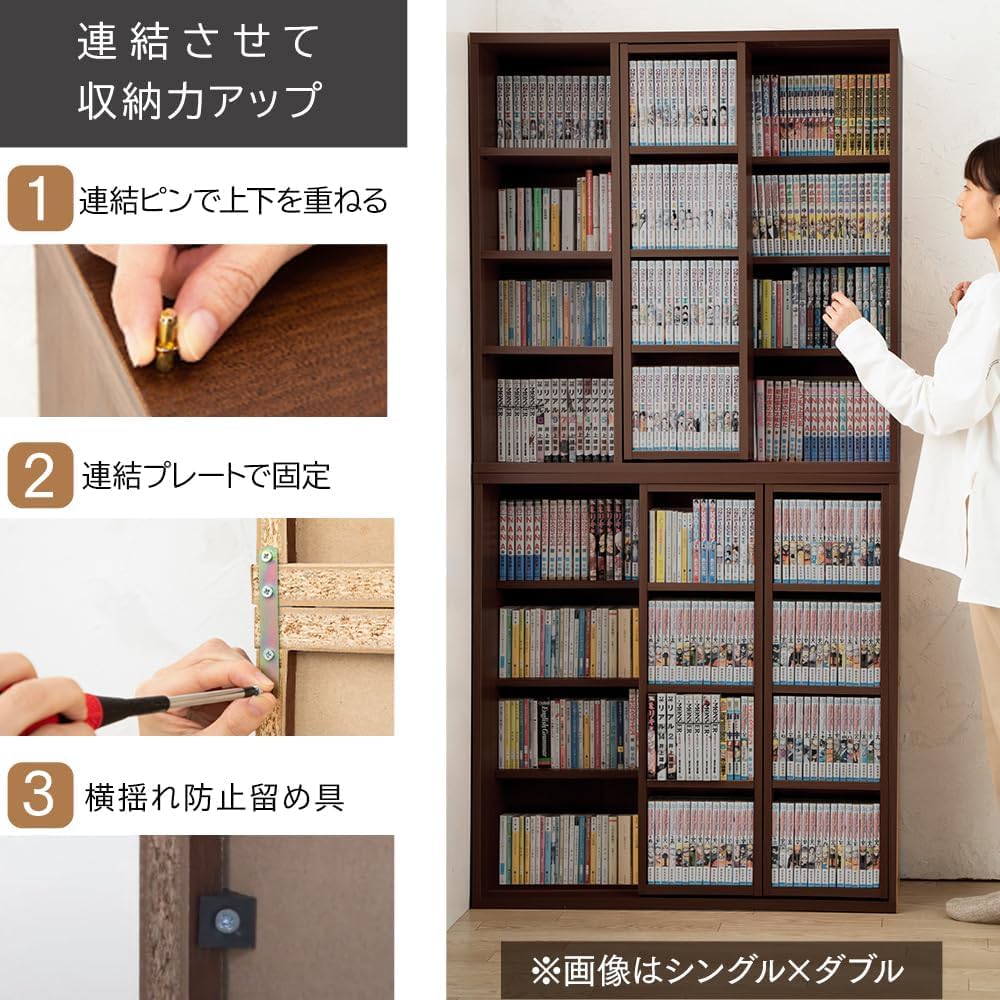 連結させて
収納力アップ

1 連結ピンで上下を重ねる

2 連結プレートで固定

3 横揺れ防止留め具

※画像はシングル×ダブル